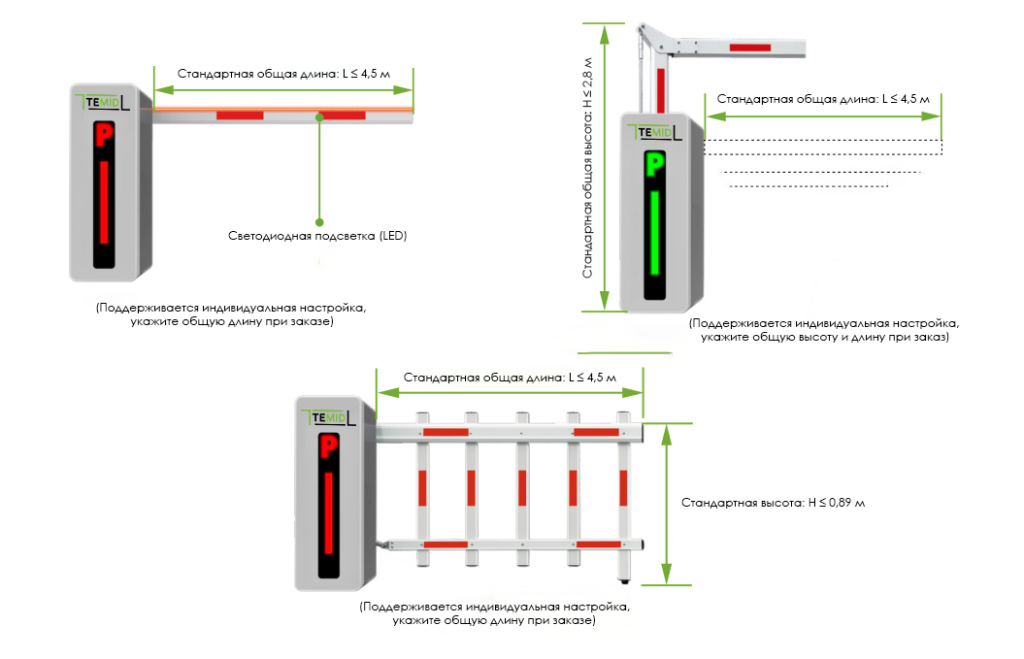 Стандартная общая длина: L ≤ 4,5 м

TEMID

P

Светодиодная подсветка (LED)

(Поддерживается индивидуальная настройка, укажите общую длину при заказе)

Стандартная общая высота: H ≤ 2,8 м

Стандартная общая длина: L ≤ 4,5 м

TEMID

P

(Поддерживается индивидуальная настройка, укажите общую высоту и длину при заказ)

Стандартная общая длина: L ≤ 4,5 м

TEMID

P

Стандартная высота: H ≤ 0,89 м

(Поддерживается индивидуальная настройка, укажите общую длину при заказе)